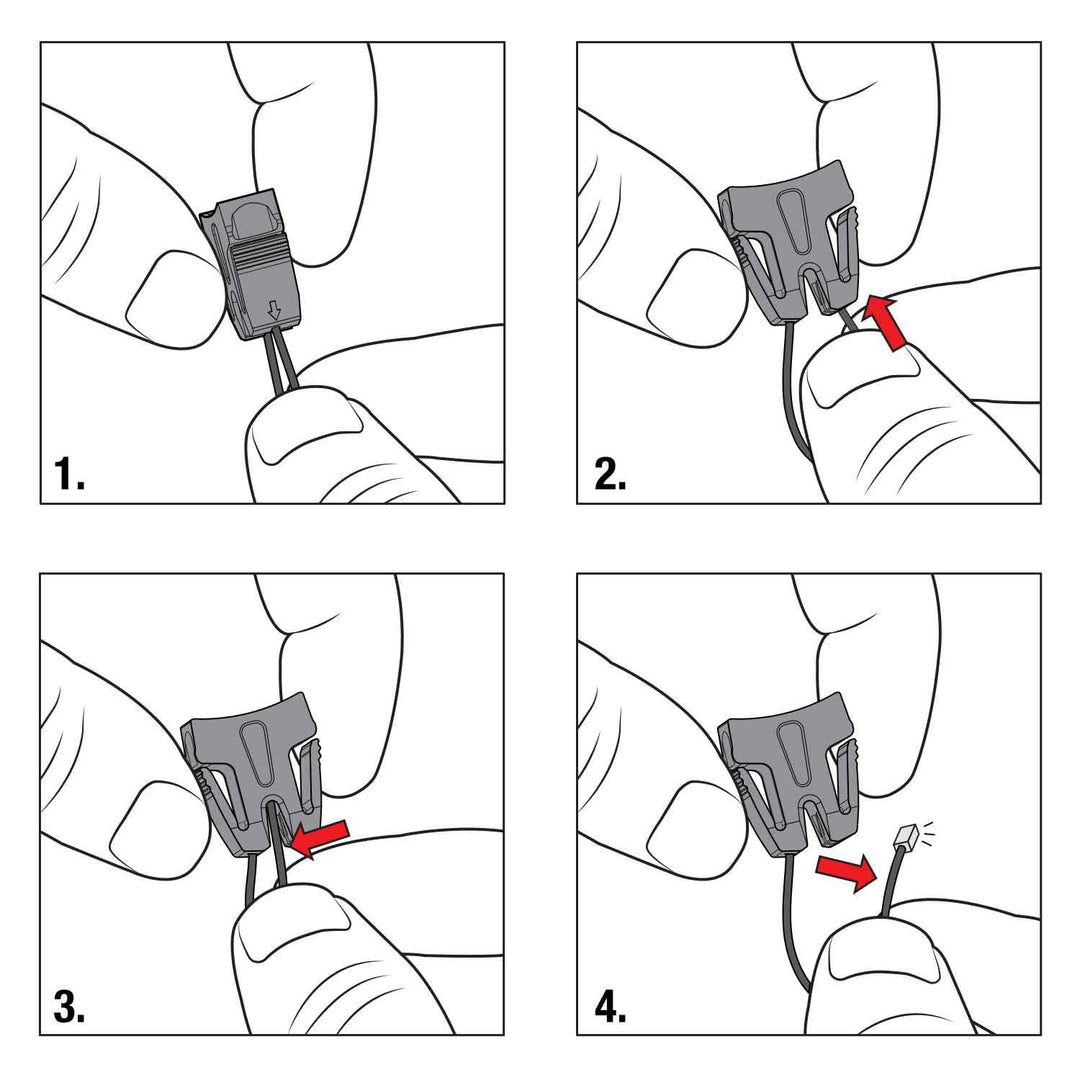 1.

2.

3.

4.