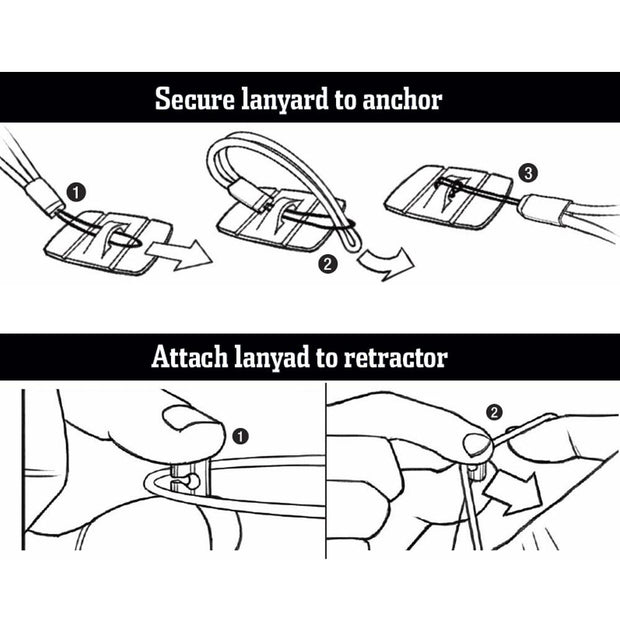 Secure lanyard to anchor

1

2

3

Attach lanyad to retractor

1

2